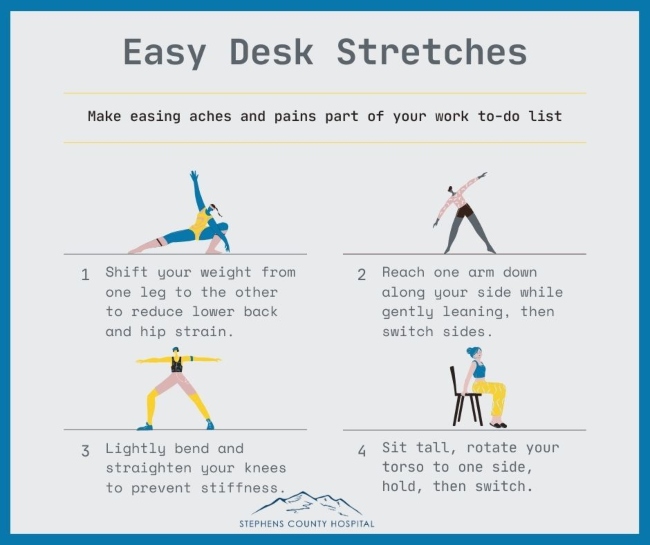 Easy Desk Stretches

Make easing aches and pains part of your work to-do list

1 Shift your weight from one leg to the other to reduce lower back and hip strain.

2 Reach one arm down along your side while gently leaning, then switch sides.

3 Lightly bend and straighten your knees to prevent stiffness.

4 Sit tall, rotate your torso to one side, hold, then switch.

STEPHENS COUNTY HOSPITAL